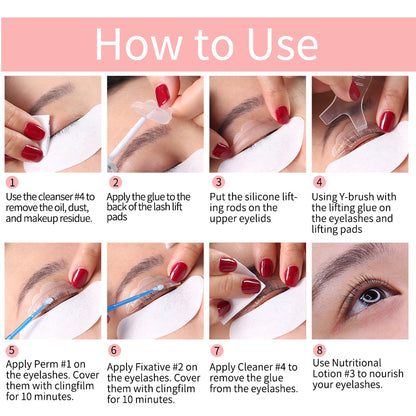 How to Use

1
Use the cleanser #4 to remove the oil, dust, and makeup residue.

2
Apply the glue to the back of the lash lift pads

3
Put the silicone lifting rods on the upper eyelids

4
Using Y-brush with the lifting glue on the eyelashes and lifting pads

5
Apply Perm #1 on the eyelashes. Cover them with clingfilm for 10 minutes.

6
Apply Fixative #2 on the eyelashes. Cover them with clingfilm for 10 minutes.

7
Apply Cleaner #4 to remove the glue from the eyelashes.

8
Use Nutritional Lotion #3 to nourish your eyelashes.