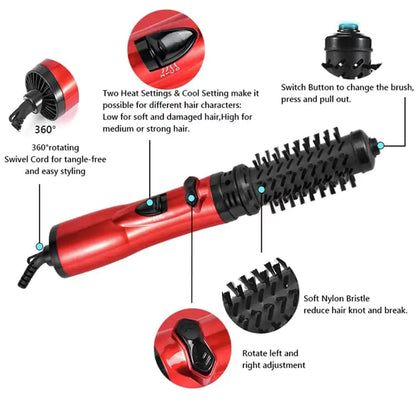 360°

360°rotating Swivel Cord for tangle-free and easy styling

Two Heat Settings & Cool Setting make it possible for different hair characters: Low for soft and damaged hair,High for medium or strong hair.

Switch Button to change the brush, press and pull out.

Soft Nylon Bristle reduce hair knot and break.

Rotate left and right adjustment